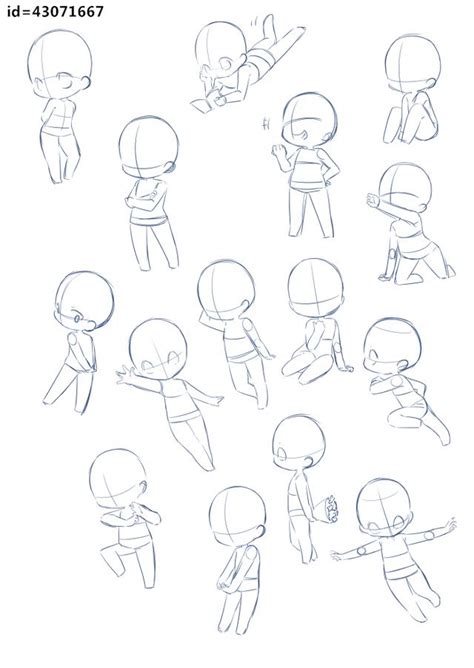 id=43071667