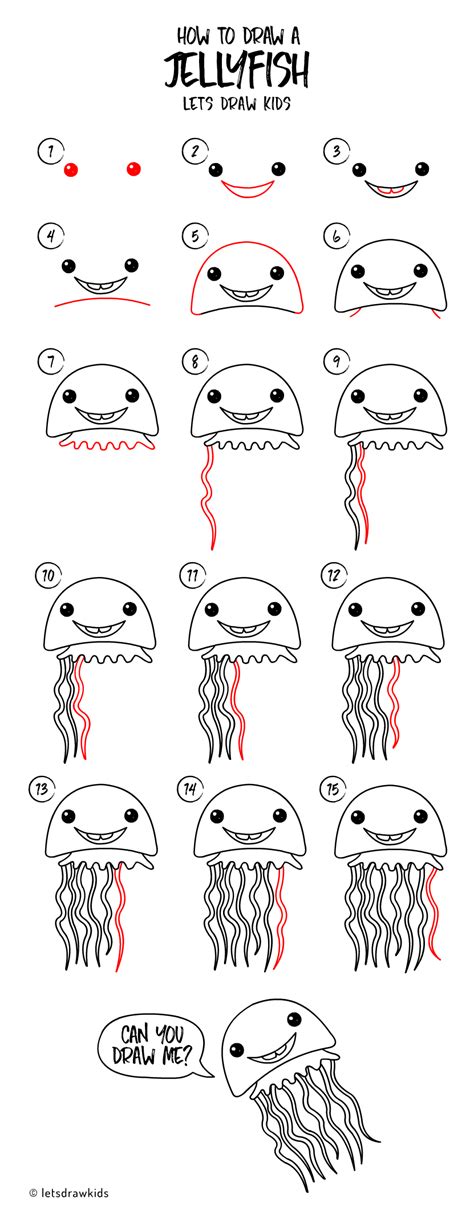 HOW TO DRAW A
JELLYFISH
LETS DRAW KIDS

1
2
3
4
5
6
7
8
9
10
11
12
13
14
15

CAN YOU DRAW ME?

© letsdrawkids