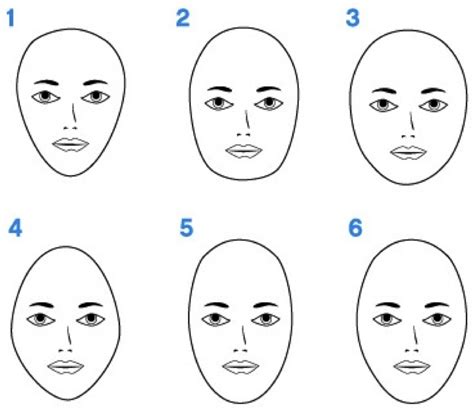 1

2

3

4

5

6