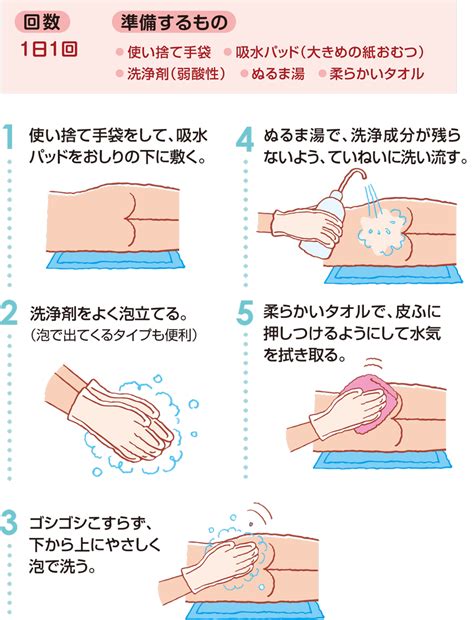 回数
1日1回

準備するもの
● 使い捨て手袋 ● 吸水パッド（大きめの紙おむつ）
● 洗浄剤（弱酸性） ● ぬるま湯 ● 柔らかいタオル

1 使い捨て手袋をして、吸水パッドをおしりの下に敷く。

2 洗浄剤をよく泡立てる。
（泡で出てくるタイプも便利）

3 ゴシゴシこすらず、下から上にやさしく泡で洗う。

4 ぬるま湯で、洗浄成分が残らないよう、ていねいに洗い流す。

5 柔らかいタオルで、皮ふに押しつけるようにして水気を拭き取る。