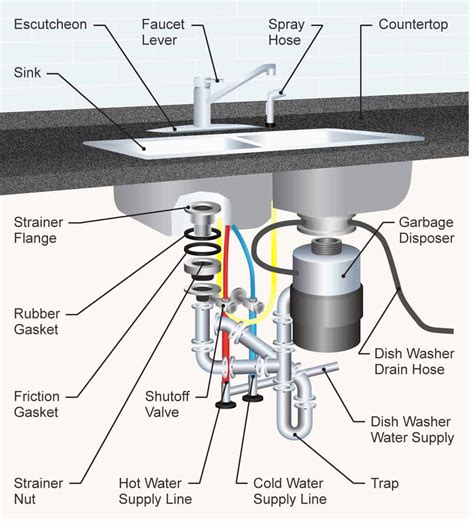 Escutcheon
Faucet Lever
Spray Hose
Countertop
Sink
Strainer Flange
Garbage Disposer
Rubber Gasket
Dish Washer Drain Hose
Friction Gasket
Shutoff Valve
Dish Washer Water Supply
Strainer Nut
Hot Water Supply Line
Cold Water Supply Line
Trap