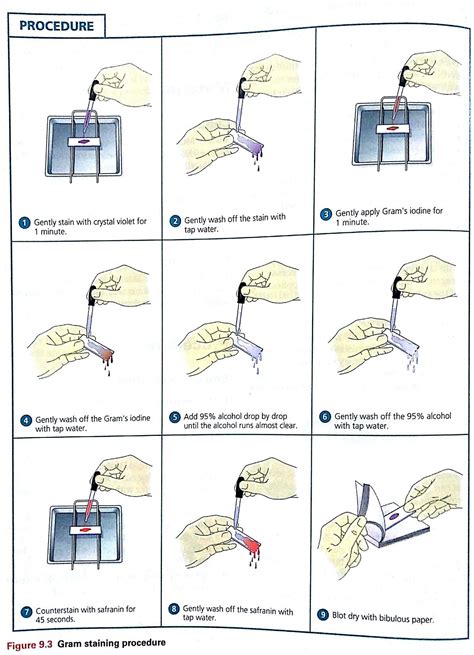 PROCEDURE

1 Gently stain with crystal violet for 1 minute.

2 Gently wash off the stain with tap water.

3 Gently apply Gram's iodine for 1 minute.

4 Gently wash off the Gram's iodine with tap water.

5 Add 95% alcohol drop by drop until the alcohol runs almost clear.

6 Gently wash off the 95% alcohol with tap water.

7 Counterstain with safranin for 45 seconds.

8 Gently wash off the safranin with tap water.

9 Blot dry with bibulous paper.

Figure 9.3 Gram staining procedure