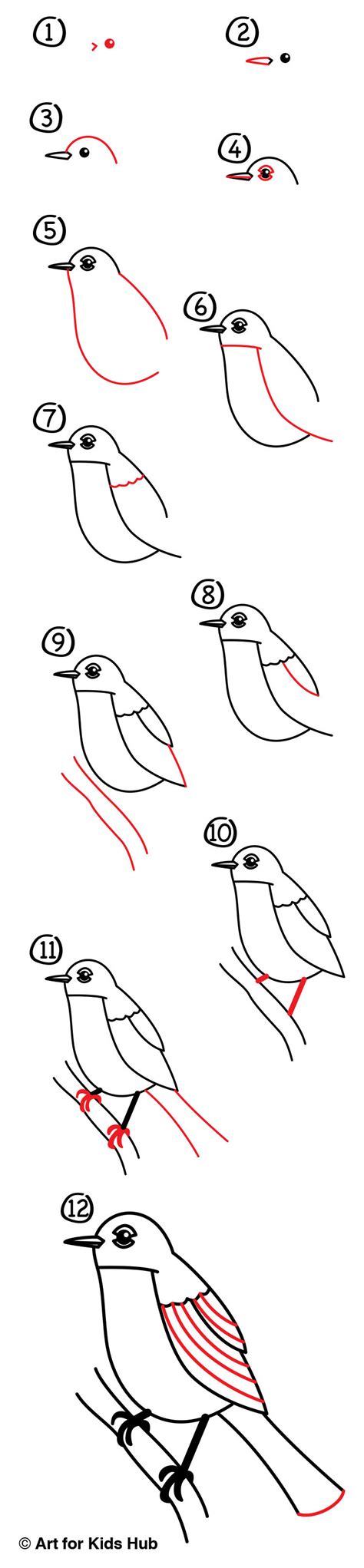 1
2
3
4
5
6
7
8
9
10
11
12
© Art for Kids Hub