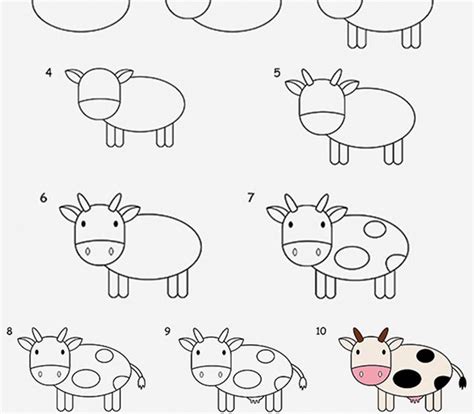 4

5

6

7

8

9

10