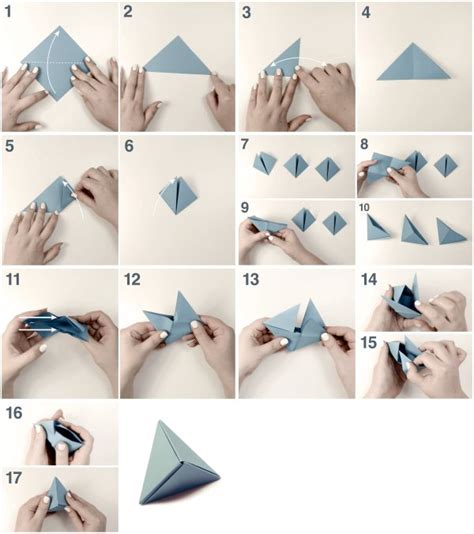 1
2
3
4
5
6
7
8
9
10
11
12
13
14
15
16
17