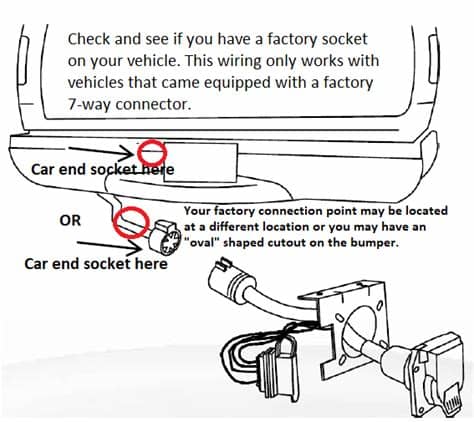 Check and see if you have a factory socket on your vehicle. This wiring only works with vehicles that came equipped with a factory 7-way connector.

Car end socket here

OR

Car end socket here

Your factory connection point may be located at a different location or you may have an "oval" shaped cutout on the bumper.