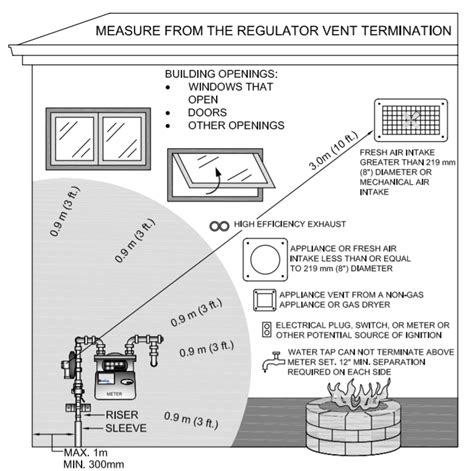 MEASURE FROM THE REGULATOR VENT TERMINATION

BUILDING OPENINGS:
• WINDOWS THAT OPEN
• DOORS
• OTHER OPENINGS

3.0m (10 ft.)

FRESH AIR INTAKE GREATER THAN 219 mm (8") DIAMETER OR MECHANICAL AIR INTAKE

0.9 m (3 ft.)

0.9 m (3 ft.)

HIGH EFFICIENCY EXHAUST

APPLIANCE OR FRESH AIR INTAKE LESS THAN OR EQUAL TO 219 mm (8") DIAMETER

APPLIANCE VENT FROM A NON-GAS APPLIANCE OR GAS DRYER

0.9 m (3 ft.)

ELECTRICAL PLUG, SWITCH, OR METER OR OTHER POTENTIAL SOURCE OF IGNITION

0.9 m (3 ft.)

WATER TAP CAN NOT TERMINATE ABOVE METER SET. 12" MIN. SEPARATION REQUIRED ON EACH SIDE

METER

RISER

SLEEVE

0.9 m (3 ft.)

MAX. 1m
MIN. 300mm