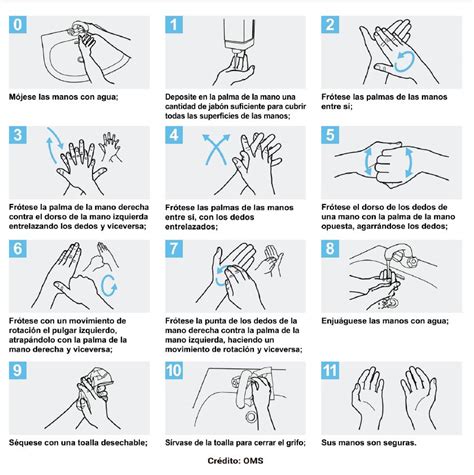 0

Mójese las manos con agua;

1

Deposite en la palma de la mano una cantidad de jabón suficiente para cubrir todas las superficies de las manos;

2

Frótese las palmas de las manos entre sí;

3

Frótese la palma de la mano derecha contra el dorso de la mano izquierda entrelazando los dedos y viceversa;

4

Frótese las palmas de las manos entre sí, con los dedos entrelazados;

5

Frótese el dorso de los dedos de una mano con la palma de la mano opuesta, agarrándose los dedos;

6

Frótese con un movimiento de rotación el pulgar izquierdo, atrapándolo con la palma de la mano derecha y viceversa;

7

Frótese la punta de los dedos de la mano derecha contra la palma de la mano izquierda, haciendo un movimiento de rotación y viceversa;

8

Enjuáguese las manos con agua;

9

Séquese con una toalla desechable;

10

Sírvase de la toalla para cerrar el grifo;

11

Sus manos son seguras.

Crédito: OMS