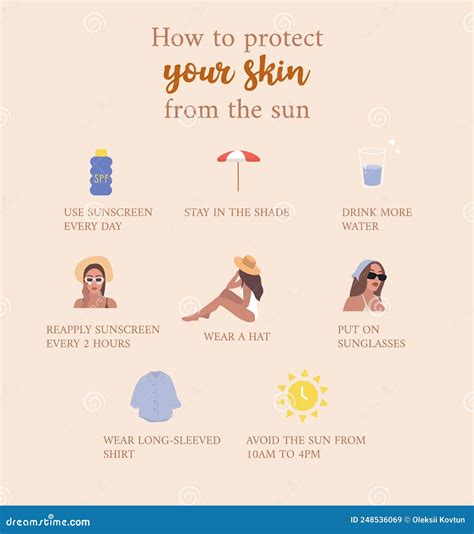 How to protect
your skin
from the sun

SPF

USE SUNSCREEN EVERY DAY

STAY IN THE SHADE

DRINK MORE WATER

REAPPLY SUNSCREEN EVERY 2 HOURS

WEAR A HAT

PUT ON SUNGLASSES

WEAR LONG-SLEEVED SHIRT

AVOID THE SUN FROM 10AM TO 4PM

dreamstime.com

ID 248536069 © Oleksii Kovtun