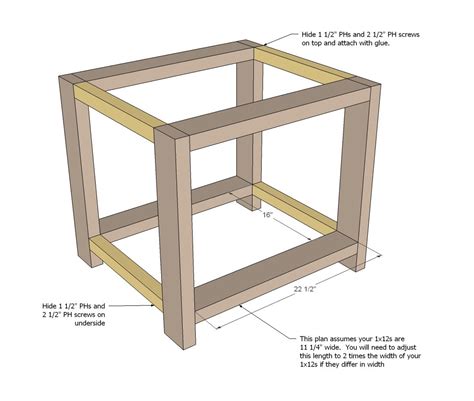 Hide 1 1/2" PHs and 2 1/2" PH screws on top and attach with glue.

16"

22 1/2"

Hide 1 1/2" PHs and 2 1/2" PH screws on underside

This plan assumes your 1x12s are 11 1/4" wide. You will need to adjust this length to 2 times the width of your 1x12s if they differ in width