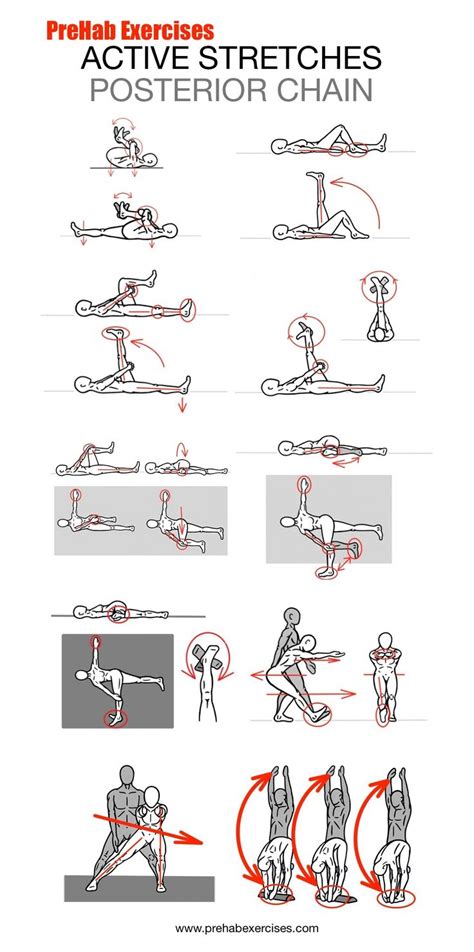 PreHab Exercises
ACTIVE STRETCHES
POSTERIOR CHAIN

www.prehabexercises.com