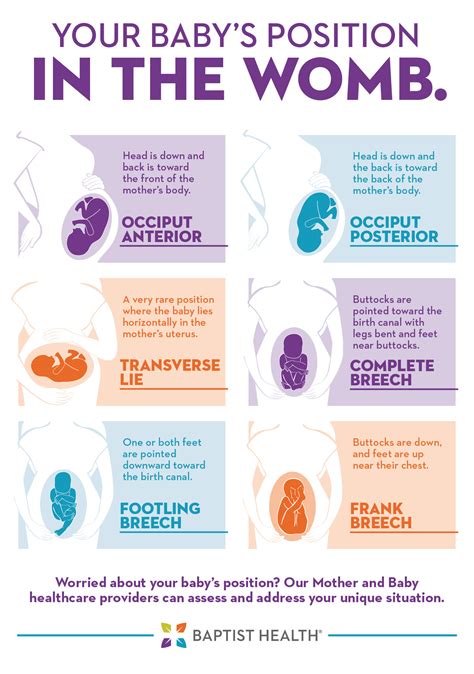 YOUR BABY'S POSITION
IN THE WOMB.

Head is down and back is toward the front of the mother's body.

OCCIPUT ANTERIOR

Head is down and the back is toward the back of the mother's body.

OCCIPUT POSTERIOR

A very rare position where the baby lies horizontally in the mother's uterus.

TRANSVERSE LIE

Buttocks are pointed toward the birth canal with legs bent and feet near buttocks.

COMPLETE BREECH

One or both feet are pointed downward toward the birth canal.

FOOTLING BREECH

Buttocks are down, and feet are up near their chest.

FRANK BREECH

Worried about your baby's position? Our Mother and Baby healthcare providers can assess and address your unique situation.

BAPTIST HEALTH®