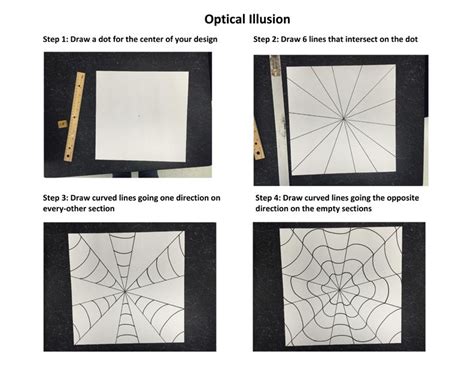 Optical Illusion

Step 1: Draw a dot for the center of your design

Step 2: Draw 6 lines that intersect on the dot

Step 3: Draw curved lines going one direction on every-other section

Step 4: Draw curved lines going the opposite direction on the empty sections