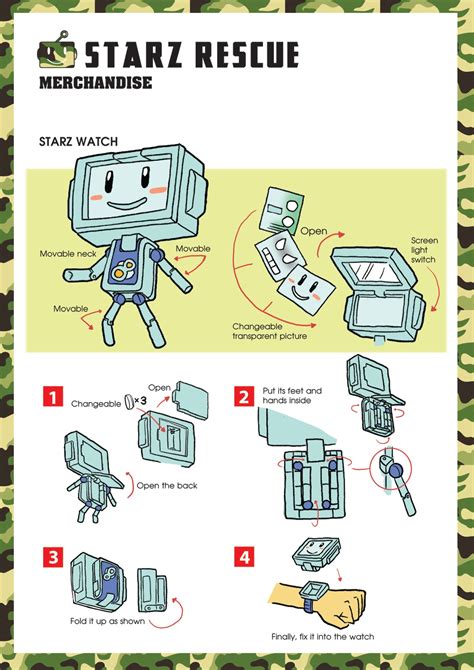 STARZ RESCUE
MERCHANDISE

STARZ WATCH

Movable neck
Movable
Movable

Open
Screen light switch
Changeable transparent picture

1
Changeable ×3
Open
Open the back

2
Put its feet and hands inside

3
Fold it up as shown

4
Finally, fix it into the watch