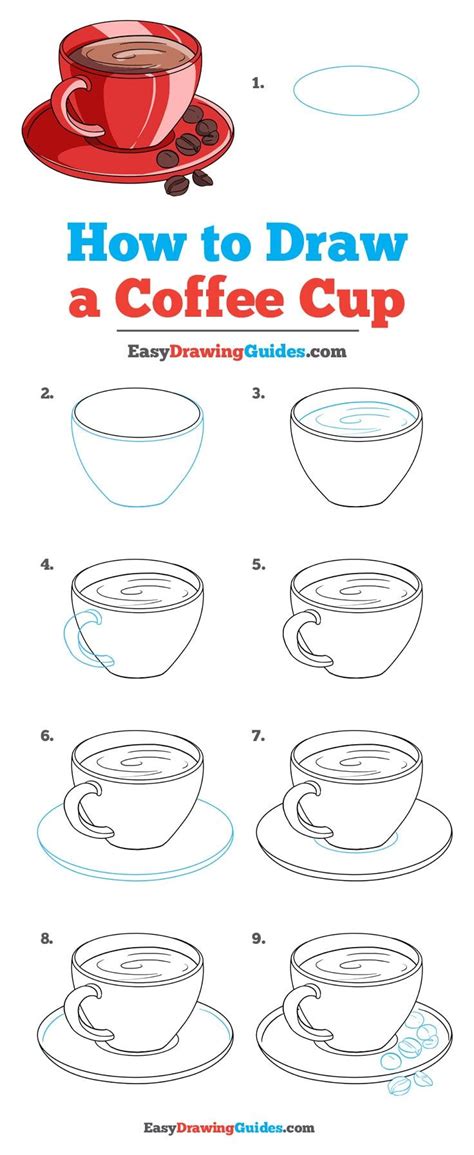 1.

How to Draw a Coffee Cup

EasyDrawingGuides.com

2.

3.

4.

5.

6.

7.

8.

9.

EasyDrawingGuides.com