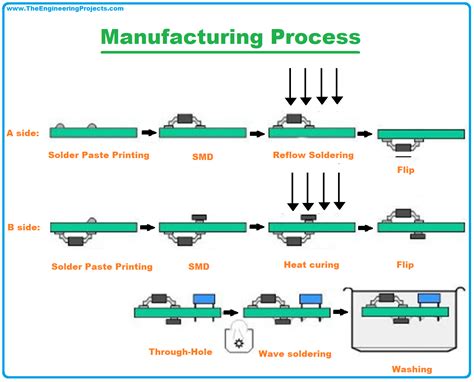 www.TheEngineeringProjects.com

Manufacturing Process

A side:

Solder Paste Printing

SMD

Reflow Soldering

Flip

B side:

Solder Paste Printing

SMD

Heat curing

Flip

Through-Hole

Wave soldering

Washing