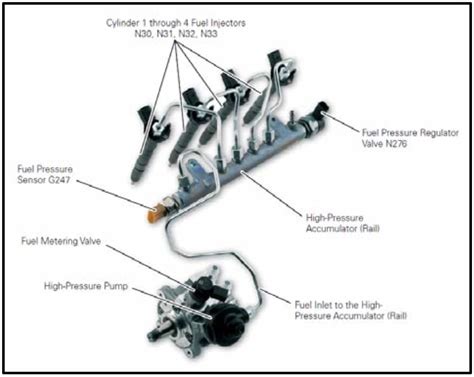 Cylinder 1 through 4 Fuel Injectors
N30, N31, N32, N33

Fuel Pressure Regulator Valve N276

Fuel Pressure Sensor G247

High-Pressure Accumulator (Rail)

Fuel Metering Valve

High-Pressure Pump

Fuel Inlet to the High-Pressure Accumulator (Rail)