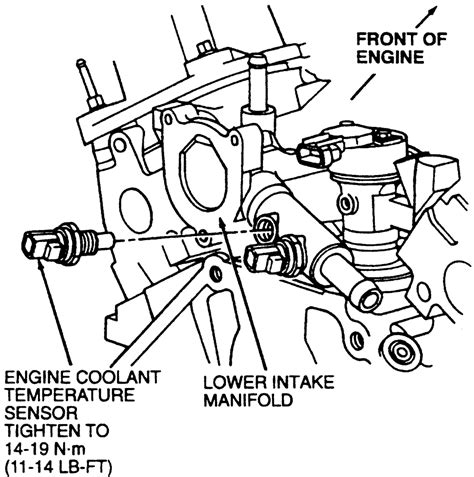 FRONT OF ENGINE

ENGINE COOLANT TEMPERATURE SENSOR TIGHTEN TO 14-19 N·m (11-14 LB-FT)

LOWER INTAKE MANIFOLD