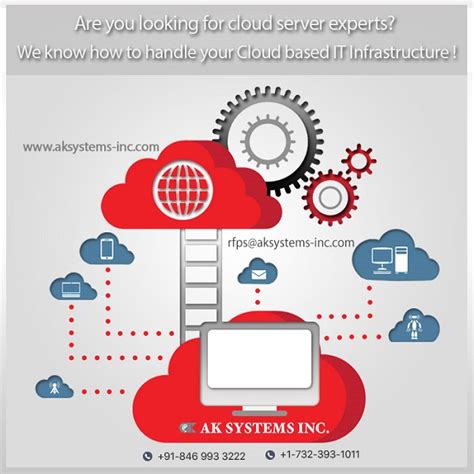 Are you looking for cloud server experts?
We know how to handle your Cloud based IT Infrastructure !

www.aksystems-inc.com

rfps@aksystems-inc.com

AK SYSTEMS INC.

+91-846 993 3222 +1-732-393-1011