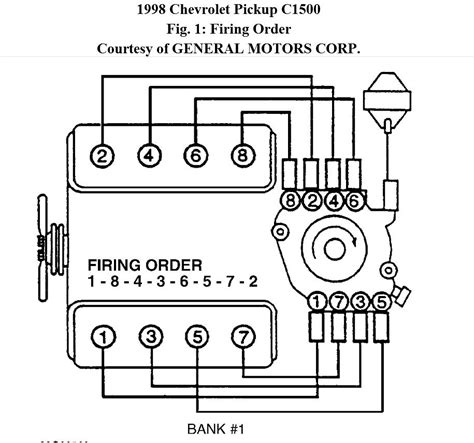 1998 Chevrolet Pickup C1500
Fig. 1: Firing Order
Courtesy of GENERAL MOTORS CORP.

2 4 6 8

8 2 4 6

FIRING ORDER
1 - 8 - 4 - 3 - 6 - 5 - 7 - 2

1 7 3 5

1 3 5 7

BANK #1