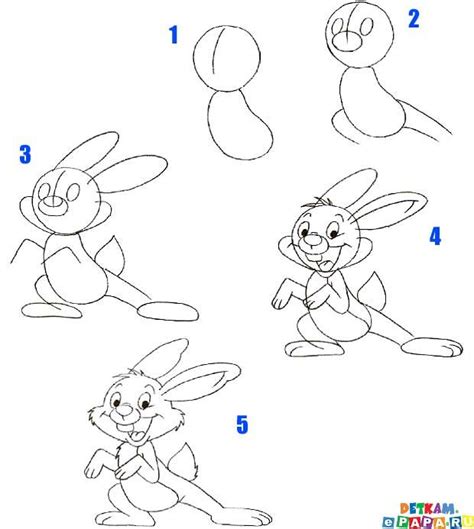 1
2
3
4
5
DETKAM.
ePAPA.RU