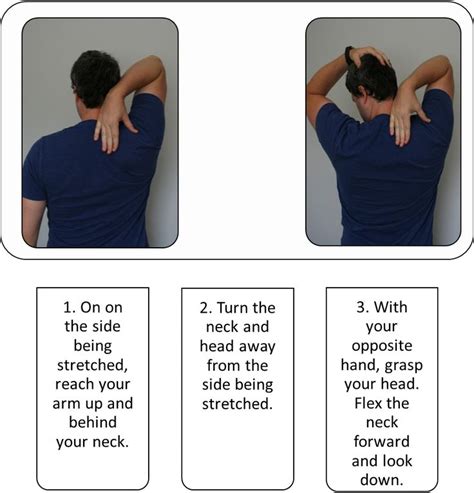 1. On on the side being stretched, reach your arm up and behind your neck.

2. Turn the neck and head away from the side being stretched.

3. With your opposite hand, grasp your head. Flex the neck forward and look down.