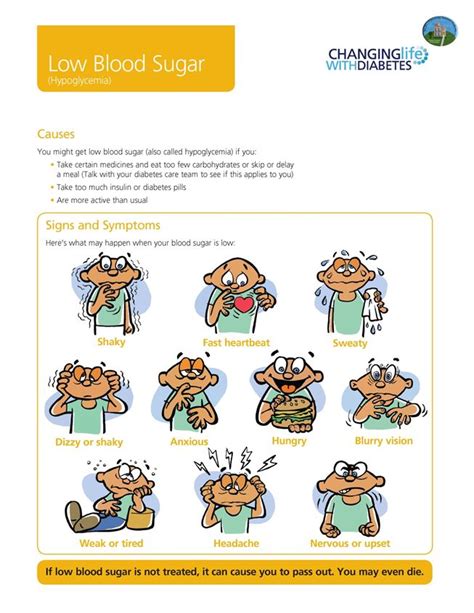 Low Blood Sugar
(Hypoglycemia)

CHANGINGlife WITHDIABETES

Causes

You might get low blood sugar (also called hypoglycemia) if you:

• Take certain medicines and eat too few carbohydrates or skip or delay a meal (Talk with your diabetes care team to see if this applies to you)
• Take too much insulin or diabetes pills
• Are more active than usual

Signs and Symptoms

Here's what may happen when your blood sugar is low:

Shaky

Fast heartbeat

Sweaty

Dizzy or shaky

Anxious

Hungry

Blurry vision

Weak or tired

Headache

Nervous or upset

If low blood sugar is not treated, it can cause you to pass out. You may even die.