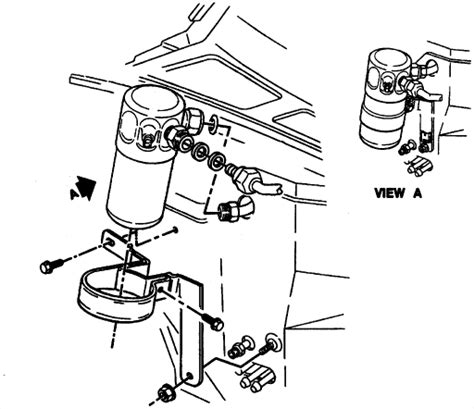 A

VIEW A