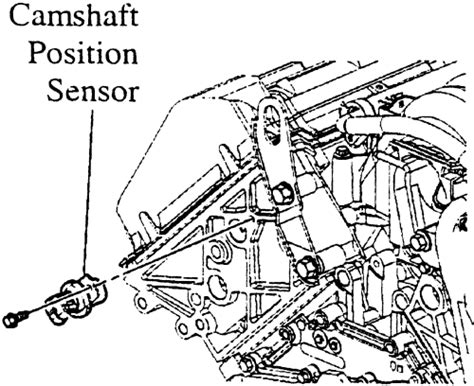 Camshaft Position Sensor