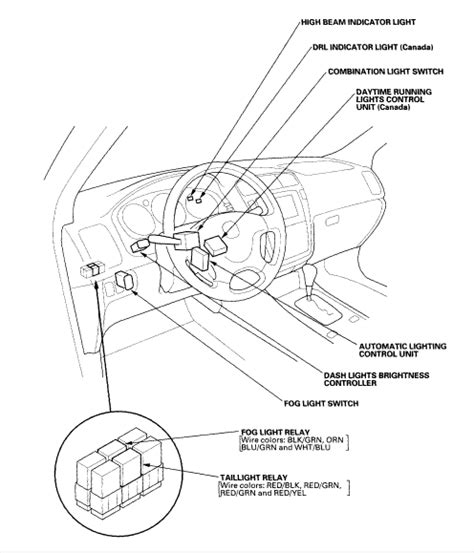 HIGH BEAM INDICATOR LIGHT

DRL INDICATOR LIGHT (Canada)

COMBINATION LIGHT SWITCH

DAYTIME RUNNING LIGHTS CONTROL UNIT (Canada)

AUTOMATIC LIGHTING CONTROL UNIT

DASH LIGHTS BRIGHTNESS CONTROLLER

FOG LIGHT SWITCH

FOG LIGHT RELAY
[Wire colors: BLK/GRN, ORN BLU/GRN and WHT/BLU]

TAILLIGHT RELAY
[Wire colors: RED/BLK, RED/GRN, RED/GRN and RED/YEL]