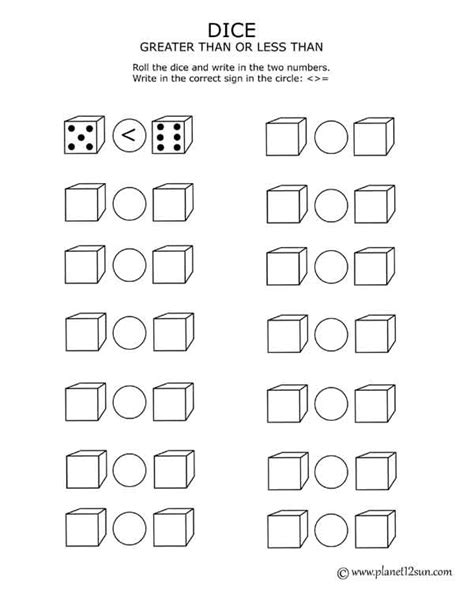 DICE
GREATER THAN OR LESS THAN

Roll the dice and write in the two numbers.
Write in the correct sign in the circle: <>=

<

© www.planet12sun.com