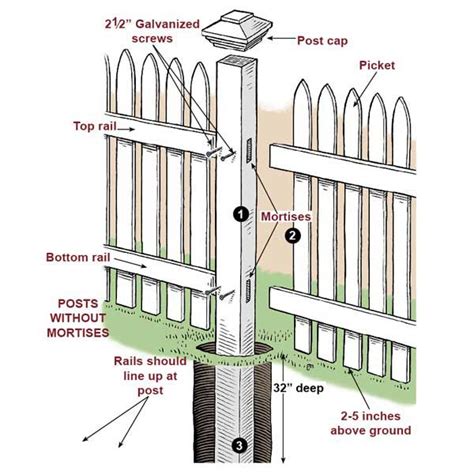 2½" Galvanized screws

Post cap

Picket

Top rail

1

Mortises

2

Bottom rail

POSTS WITHOUT MORTISES

Rails should line up at post

32" deep

2-5 inches above ground

3