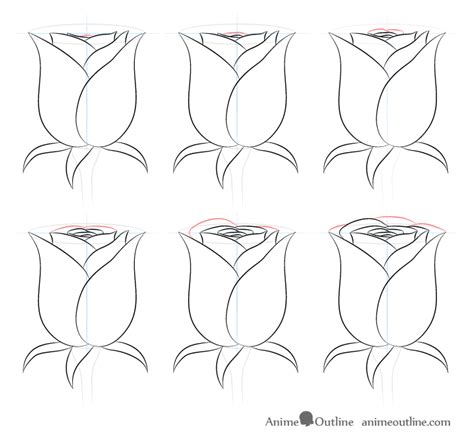 Anime Outline animeoutline.com