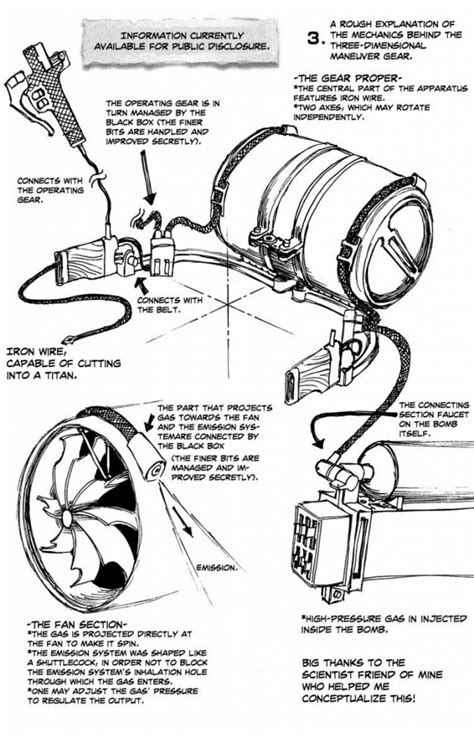 INFORMATION CURRENTLY AVAILABLE FOR PUBLIC DISCLOSURE.

3. A ROUGH EXPLANATION OF THE MECHANICS BEHIND THE THREE-DIMENSIONAL MANEUVER GEAR.

-THE GEAR PROPER-
*THE CENTRAL PART OF THE APPARATUS FEATURES IRON WIRE.
*TWO AXES, WHICH MAY ROTATE INDEPENDENTLY.

THE OPERATING GEAR IS IN TURN MANAGED BY THE BLACK BOX (THE FINER BITS ARE HANDLED AND IMPROVED SECRETLY).

CONNECTS WITH THE OPERATING GEAR.

CONNECTS WITH THE BELT.

IRON WIRE; CAPABLE OF CUTTING INTO A TITAN.

THE PART THAT PROJECTS GAS TOWARDS THE FAN AND THE EMISSION SYSTEMARE CONNECTED BY THE BLACK BOX
(THE FINER BITS ARE MANAGED AND IMPROVED SECRETLY).

THE CONNECTING SECTION FAUCET ON THE BOMB ITSELF.

EMISSION.

-THE FAN SECTION-
*THE GAS IS PROJECTED DIRECTLY AT THE FAN TO MAKE IT SPIN.
*THE EMISSION SYSTEM WAS SHAPED LIKE A SHUTTLECOCK, IN ORDER NOT TO BLOCK THE EMISSION SYSTEM'S INHALATION HOLE THROUGH WHICH THE GAS ENTERS.
*ONE MAY ADJUST THE GAS' PRESSURE TO REGULATE THE OUTPUT.

*HIGH-PRESSURE GAS IN INJECTED INSIDE THE BOMB.

BIG THANKS TO THE SCIENTIST FRIEND OF MINE WHO HELPED ME CONCEPTUALIZE THIS!