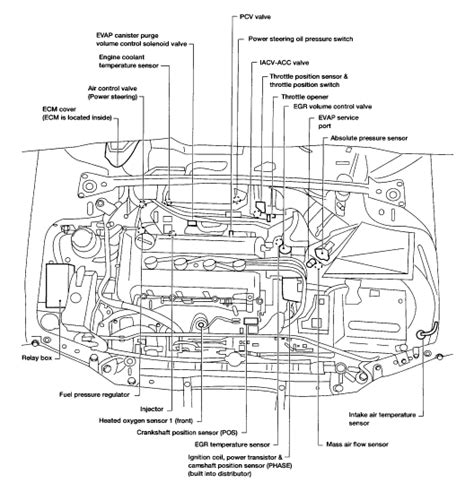 PCV valve

EVAP canister purge volume control solenoid valve

Power steering oil pressure switch

Engine coolant temperature sensor

IACV-ACC valve

Throttle position sensor & throttle position switch

Air control valve (Power steering)

Throttle opener

EGR volume control valve

ECM cover (ECM is located inside)

EVAP service port

Absolute pressure sensor

Relay box

Fuel pressure regulator

Injector

Heated oxygen sensor 1 (front)

Crankshaft position sensor (POS)

EGR temperature sensor

Ignition coil, power transistor & camshaft position sensor (PHASE) (built into distributor)

Intake air temperature sensor

Mass air flow sensor