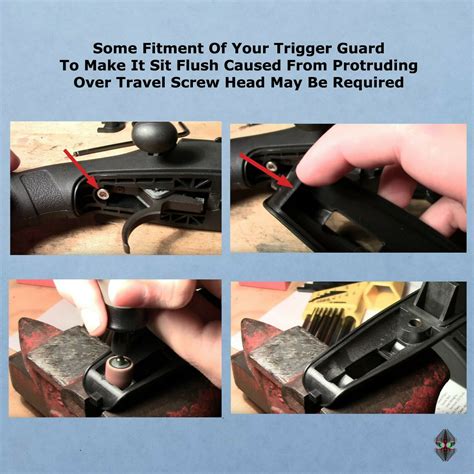 Some Fitment Of Your Trigger Guard To Make It Sit Flush Caused From Protruding Over Travel Screw Head May Be Required