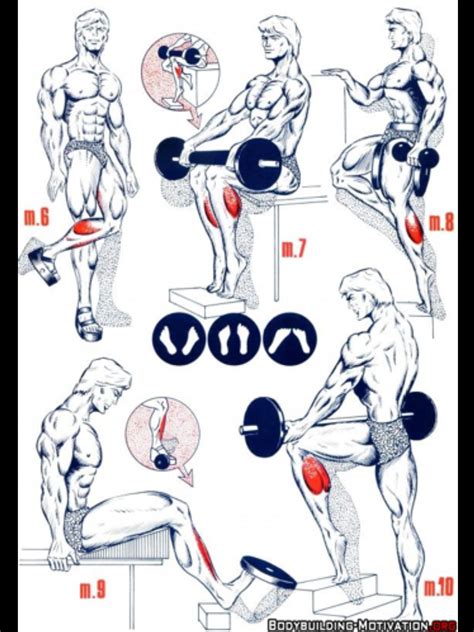 m.6

m.7

m.8

m.9

m.10

BODYBUILDING-MOTIVATION.ORG