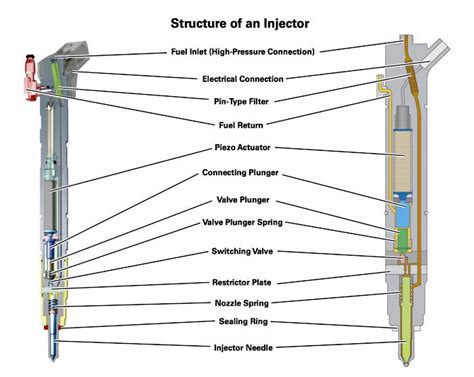 Structure of an Injector

Fuel Inlet (High-Pressure Connection)

Electrical Connection

Pin-Type Filter

Fuel Return

Piezo Actuator

Connecting Plunger

Valve Plunger

Valve Plunger Spring

Switching Valve

Restrictor Plate

Nozzle Spring

Sealing Ring

Injector Needle