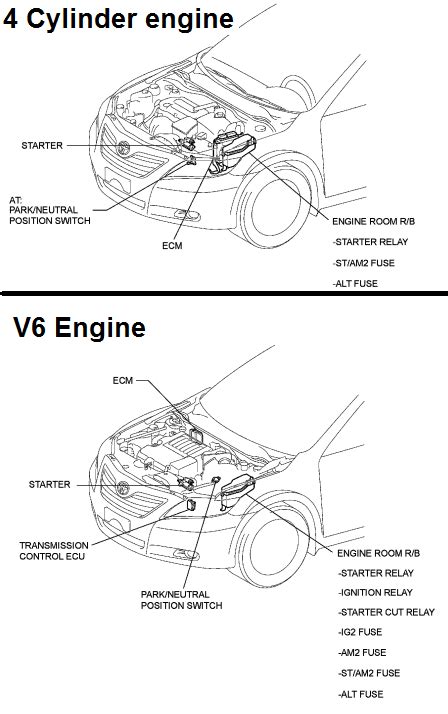 4 Cylinder engine

STARTER

AT:
PARK/NEUTRAL
POSITION SWITCH

ECM

ENGINE ROOM R/B
-STARTER RELAY
-ST/AM2 FUSE
-ALT FUSE

V6 Engine

ECM

STARTER

TRANSMISSION
CONTROL ECU

PARK/NEUTRAL
POSITION SWITCH

ENGINE ROOM R/B
-STARTER RELAY
-IGNITION RELAY
-STARTER CUT RELAY
-IG2 FUSE
-AM2 FUSE
-ST/AM2 FUSE
-ALT FUSE