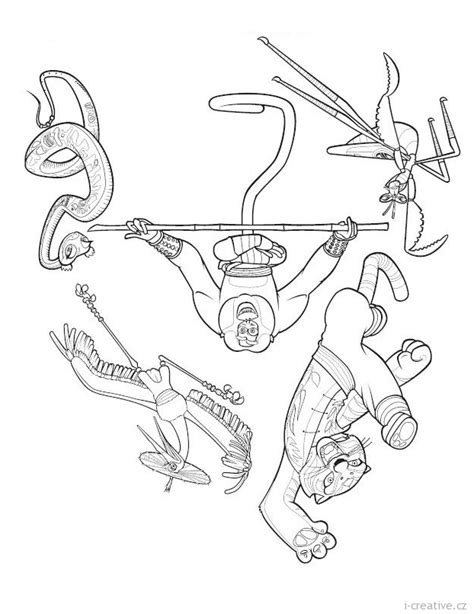 i-creative.cz