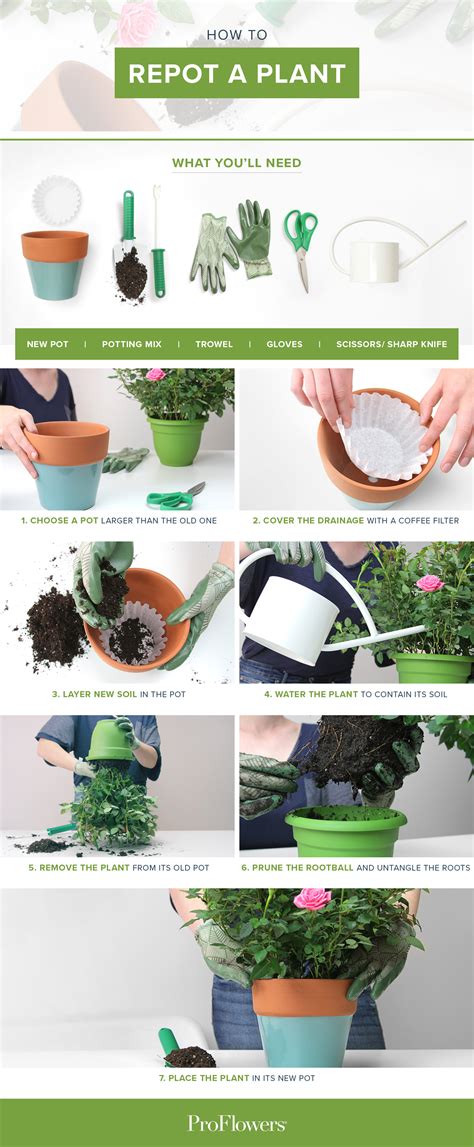 HOW TO
REPOT A PLANT

WHAT YOU'LL NEED

NEW POT | POTTING MIX | TROWEL | GLOVES | SCISSORS/ SHARP KNIFE

1. CHOOSE A POT LARGER THAN THE OLD ONE

2. COVER THE DRAINAGE WITH A COFFEE FILTER

3. LAYER NEW SOIL IN THE POT

4. WATER THE PLANT TO CONTAIN ITS SOIL

5. REMOVE THE PLANT FROM ITS OLD POT

6. PRUNE THE ROOTBALL AND UNTANGLE THE ROOTS

7. PLACE THE PLANT IN ITS NEW POT

ProFlowers