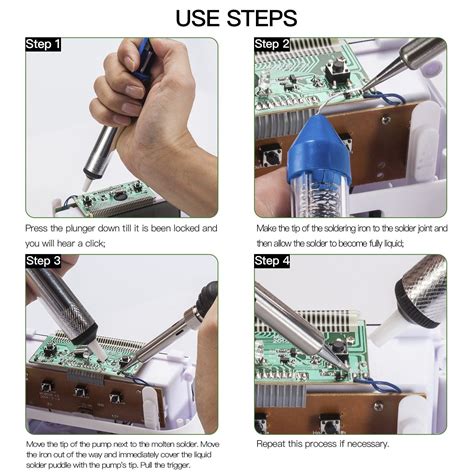 USE STEPS

Step 1

Press the plunger down till it is been locked and you will hear a click;

Step 2

Make the tip of the soldering iron to the solder joint and then allow the solder to become fully liquid;

Step 3

Move the tip of the pump next to the molten solder. Move the iron out of the way and immediately cover the liquid solder puddle with the pump's tip. Pull the trigger.

Step 4

Repeat this process if necessary.