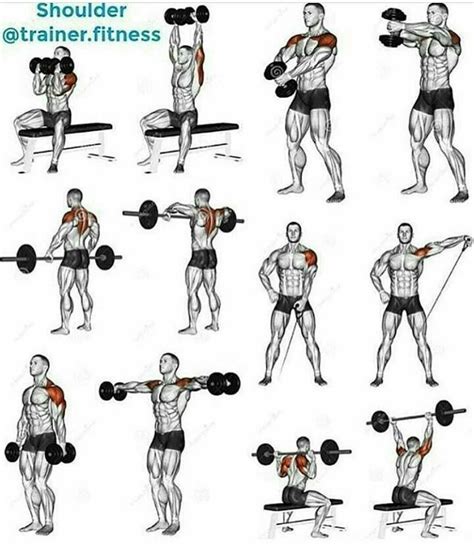 Shoulder
@trainer.fitness