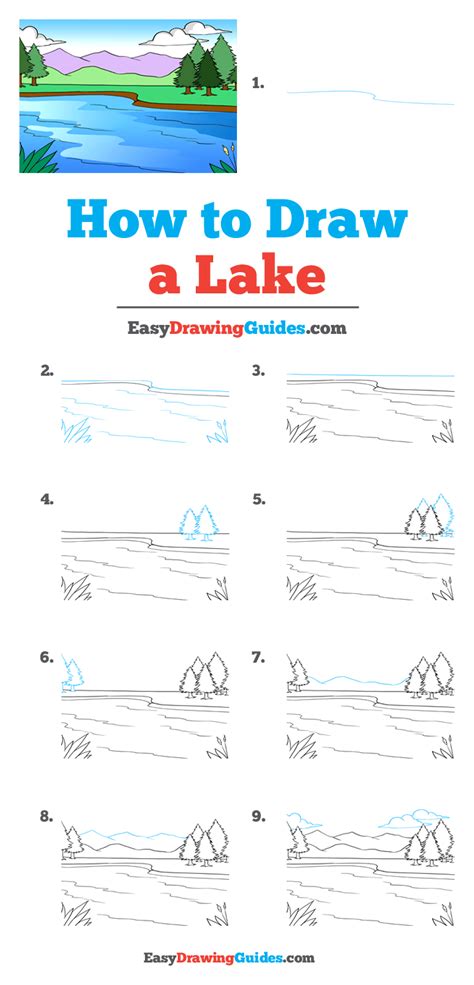 1.

How to Draw a Lake

EasyDrawingGuides.com

2.

3.

4.

5.

6.

7.

8.

9.

EasyDrawingGuides.com