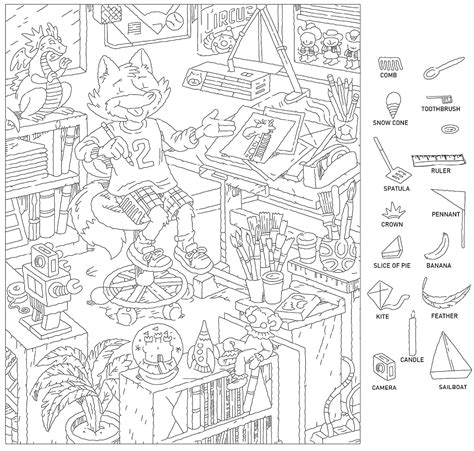 CIRCUS

2

COMB
SNOW CONE
TOOTHBRUSH
SPATULA
RULER
CROWN
PENNANT
SLICE OF PIE
BANANA
KITE
FEATHER
CANDLE
CAMERA
SAILBOAT