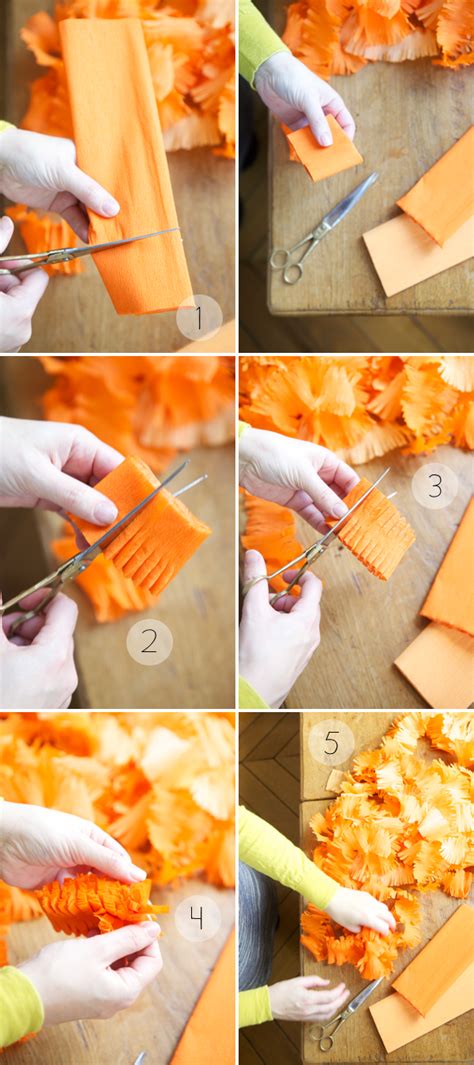 1

2

3

4

5