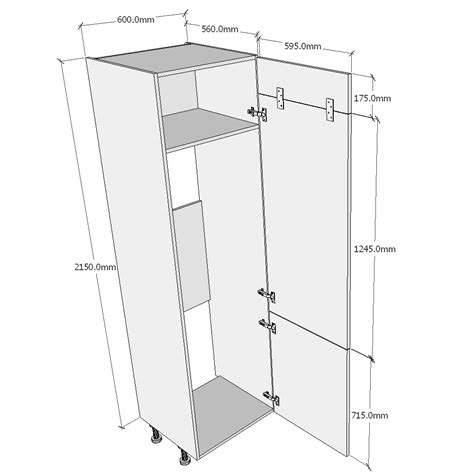 600.0mm
560.0mm
595.0mm
175.0mm
2150.0mm
1245.0mm
715.0mm