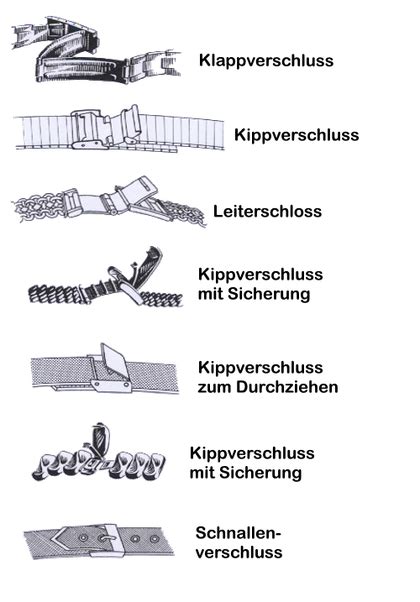 Klappverschluss

Kippverschluss

Leiterschloss

Kippverschluss mit Sicherung

Kippverschluss zum Durchziehen

Kippverschluss mit Sicherung

Schnallenverschluss