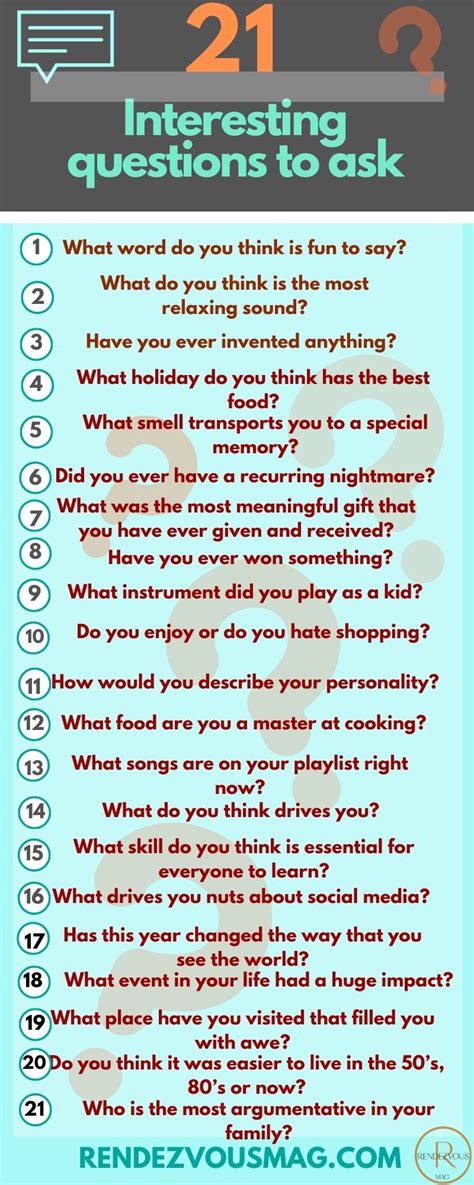 21

Interesting questions to ask

1 What word do you think is fun to say?

2 What do you think is the most relaxing sound?

3 Have you ever invented anything?

4 What holiday do you think has the best food?

5 What smell transports you to a special memory?

6 Did you ever have a recurring nightmare?

7 What was the most meaningful gift that you have ever given and received?

8 Have you ever won something?

9 What instrument did you play as a kid?

10 Do you enjoy or do you hate shopping?

11 How would you describe your personality?

12 What food are you a master at cooking?

13 What songs are on your playlist right now?

14 What do you think drives you?

15 What skill do you think is essential for everyone to learn?

16 What drives you nuts about social media?

17 Has this year changed the way that you see the world?

18 What event in your life had a huge impact?

19 What place have you visited that filled you with awe?

20 Do you think it was easier to live in the 50's, 80's or now?

21 Who is the most argumentative in your family?

RENDEZVOUSMAG.COM

R RENDEZVOUS MAG