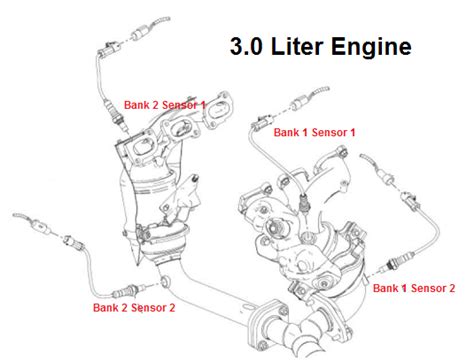 3.0 Liter Engine

Bank 2 Sensor 1

Bank 1 Sensor 1

Bank 2 Sensor 2

Bank 1 Sensor 2